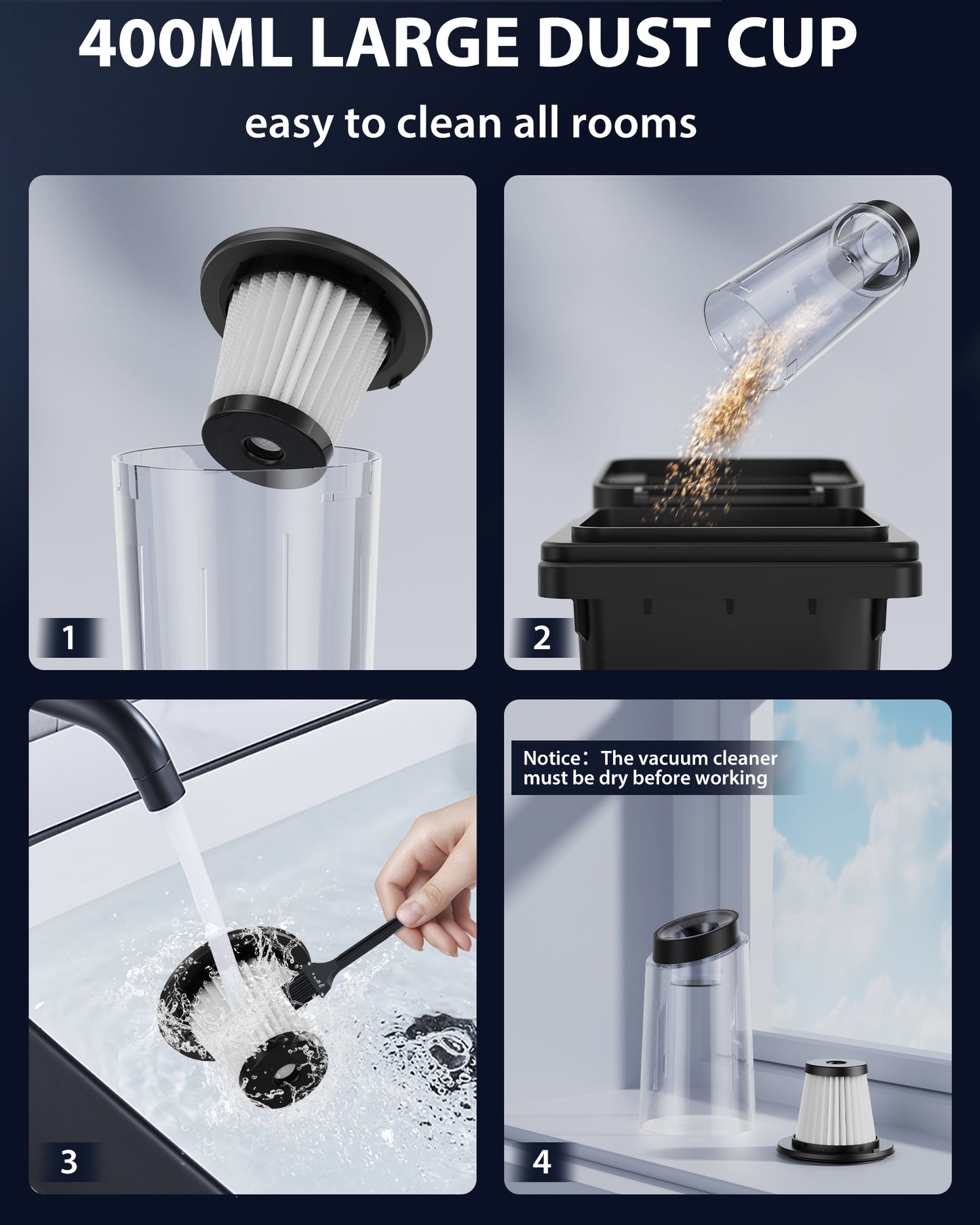 400ML LARGE DUST CUP

easy to clean all rooms

1

2

3

Notice：The vacuum cleaner must be dry before working

4